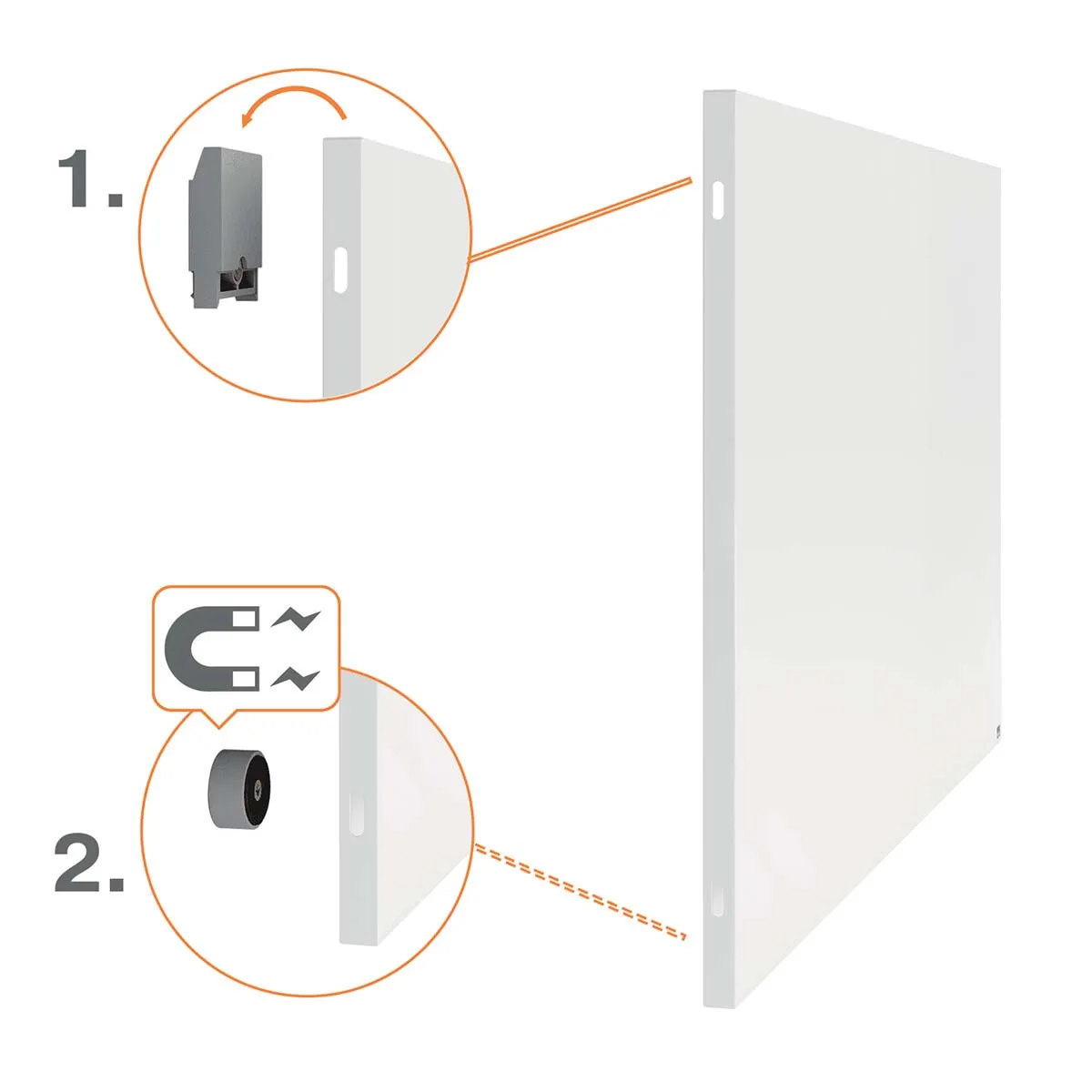 1.

2.