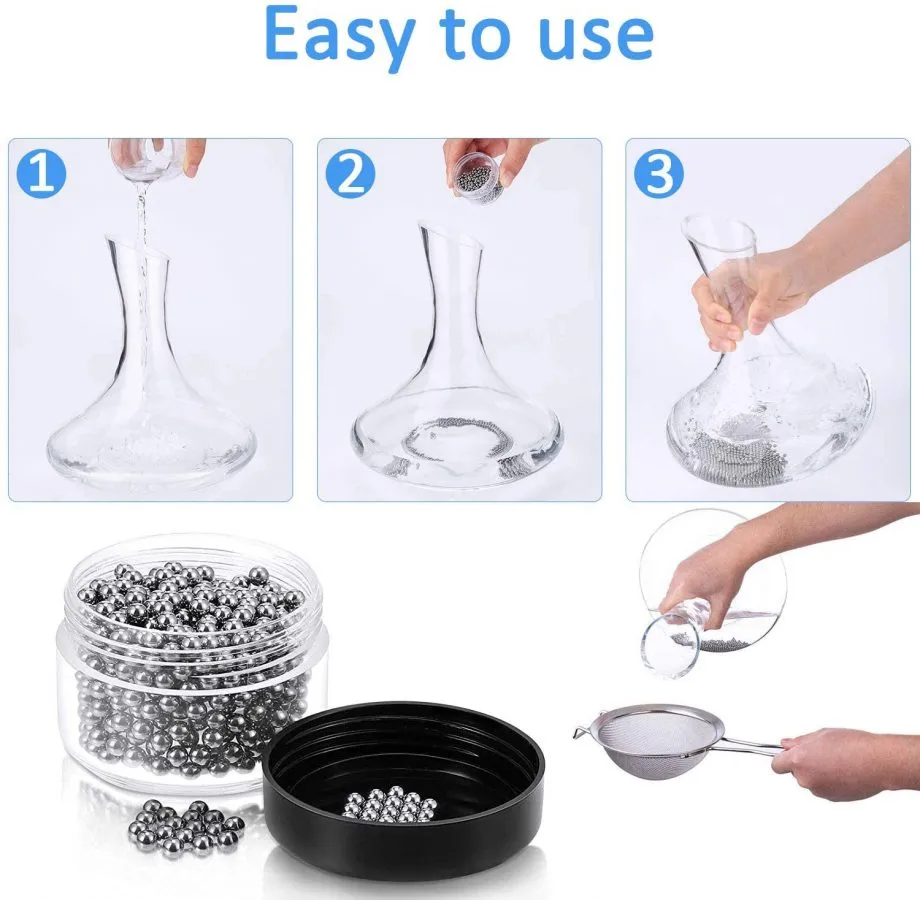 Easy to use

1

2

3