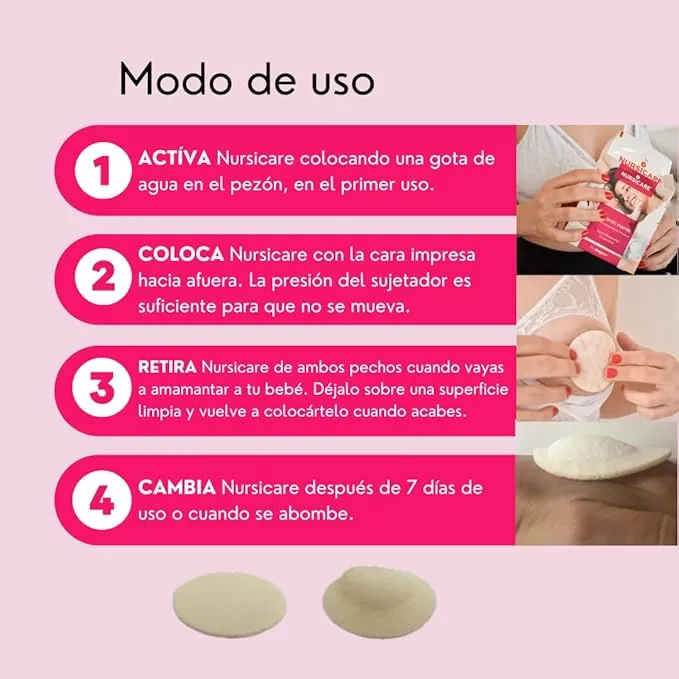 Modo de uso

1 ACTÍVA Nursicare colocando una gota de agua en el pezón, en el primer uso.

NURSICARE
NURSICARE

2 COLOCA Nursicare con la cara impresa hacia afuera. La presión del sujetador es suficiente para que no se mueva.

3 RETIRA Nursicare de ambos pechos cuando vayas a amamantar a tu bebé. Déjalo sobre una superficie limpia y vuelve a colocártelo cuando acabes.

4 CAMBIA Nursicare después de 7 días de uso o cuando se abombe.